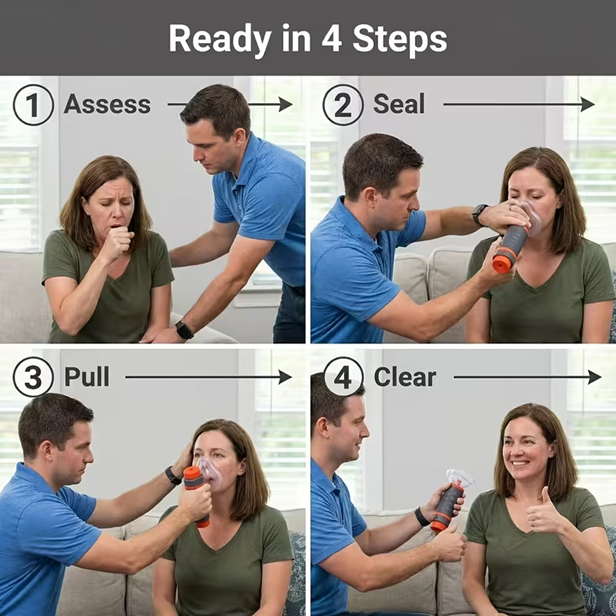 Ready in 4 Steps

1 Assess

2 Seal

3 Pull

4 Clear