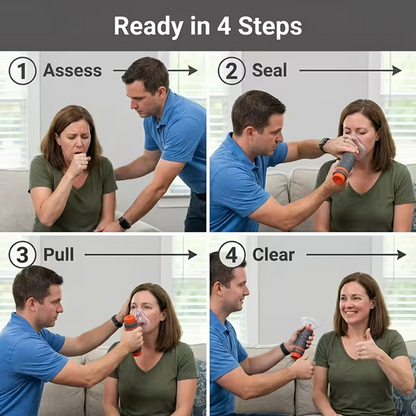 Ready in 4 Steps

① Assess

② Seal

③ Pull

④ Clear